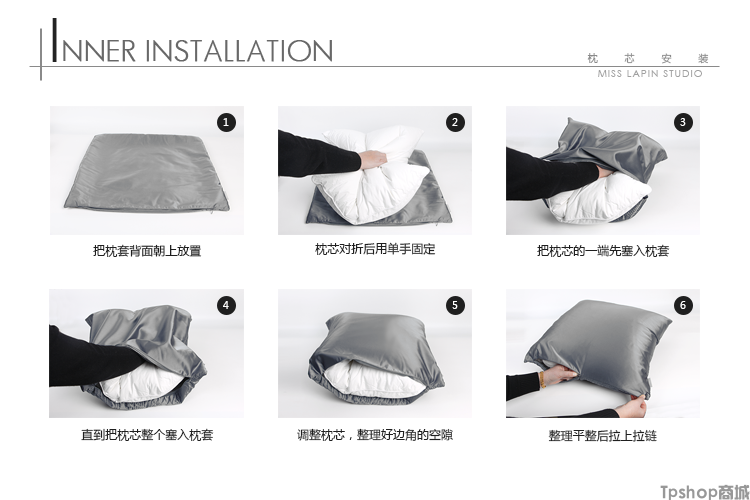 INNER INSTALLATION

枕 芯 安 装
MISS LAPIN STUDIO

1
把枕套背面朝上放置

2
枕芯对折后用单手固定

3
把枕芯的一端先塞入枕套

4
直到把枕芯整个塞入枕套

5
调整枕芯，整理好边角的空隙

6
整理平整后拉上拉链

Tpshop商城