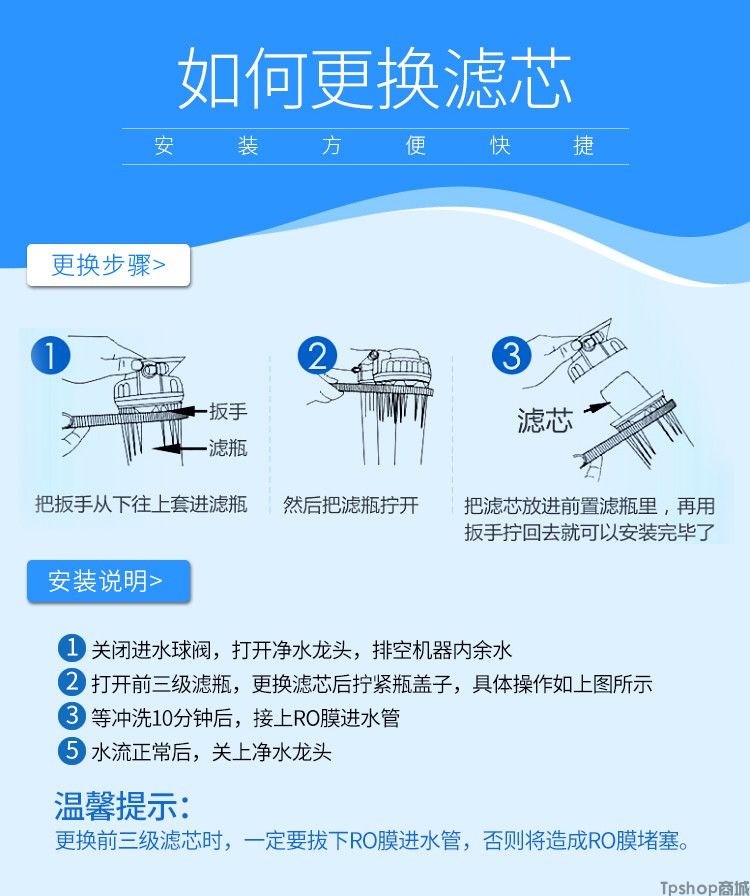 如何更换滤芯

安 装 方 便 快 捷

更换步骤>

1

扳手

滤瓶

把扳手从下往上套进滤瓶

2

然后把滤瓶拧开

3

滤芯

把滤芯放进前置滤瓶里，再用扳手拧回去就可以安装完毕了

安装说明>

1 关闭进水球阀，打开净水龙头，排空机器内余水

2 打开前三级滤瓶，更换滤芯后拧紧瓶盖子，具体操作如上图所示

3 等冲洗10分钟后，接上RO膜进水管

5 水流正常后，关上净水龙头

温馨提示:

更换前三级滤芯时，一定要拔下RO膜进水管，否则将造成RO膜堵塞。

Tpshop商城